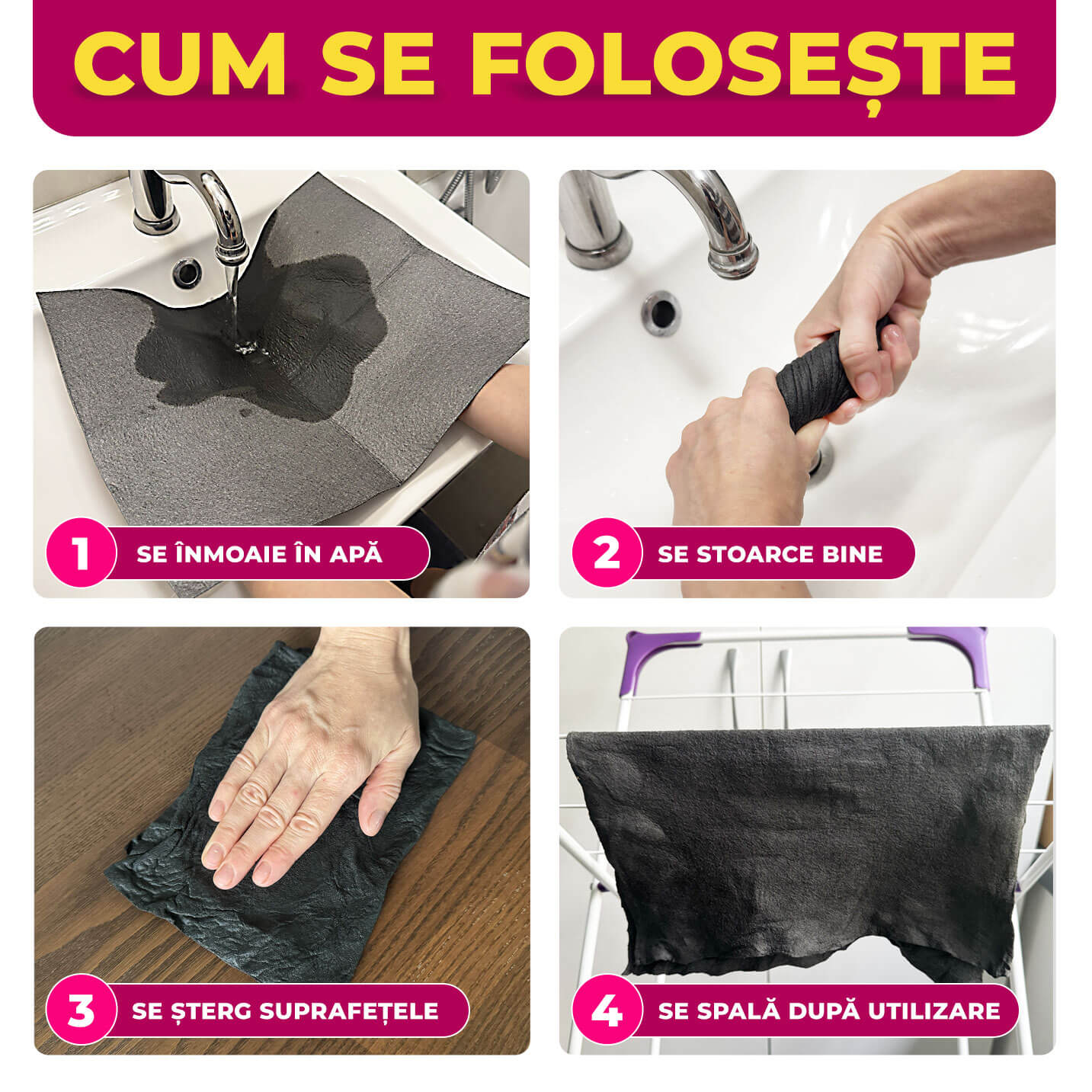 CUM SE FOLOSEȘTE

1 SE ÎNMOAIE ÎN APĂ

2 SE STOARCE BINE

3 SE ȘTERG SUPRAFEȚELE

4 SE SPALĂ DUPĂ UTILIZARE